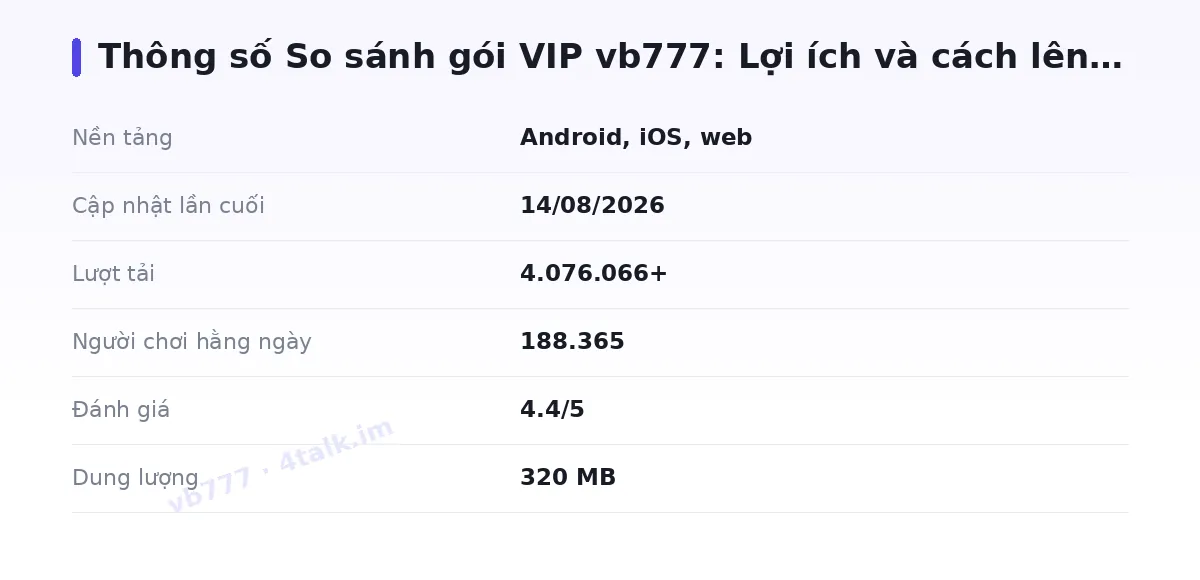 Thông số So sánh gói VIP vb777: Lợi ích và cách lên…

Nền tảng
Android, iOS, web

Cập nhật lần cuối
14/08/2026

Lượt tải
4.076.066+

Người chơi hằng ngày
188.365

Đánh giá
4.4/5

Dung lượng
320 MB

vb777 · 4talk.im