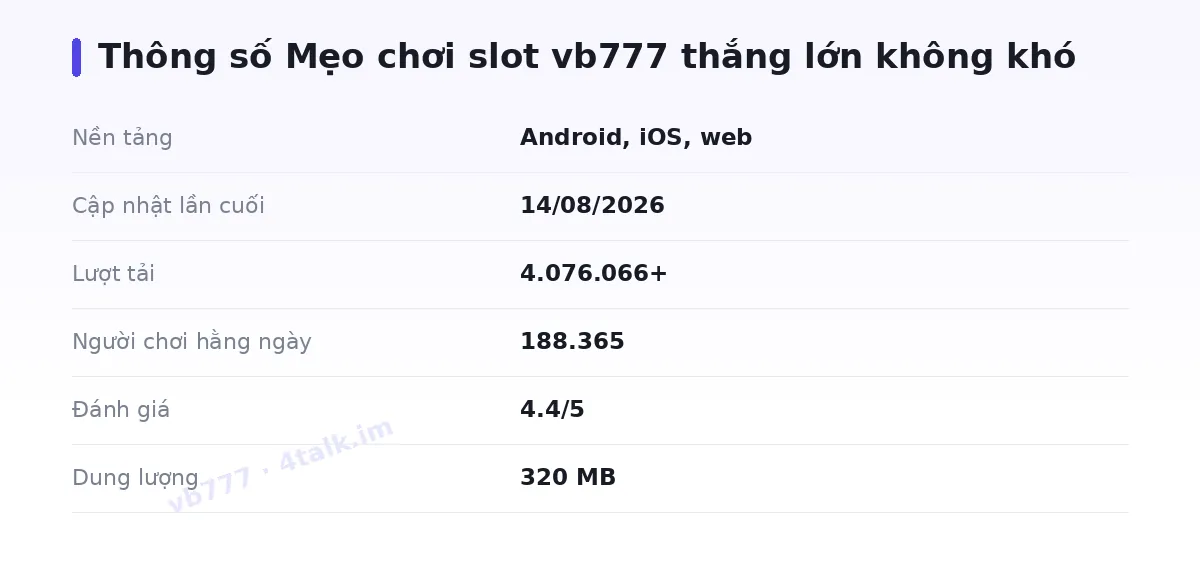 Thông số Mẹo chơi slot vb777 thắng lớn không khó

Nền tảng
Android, iOS, web

Cập nhật lần cuối
14/08/2026

Lượt tải
4.076.066+

Người chơi hằng ngày
188.365

Đánh giá
4.4/5

Dung lượng
320 MB

vb777 · 4talk.im