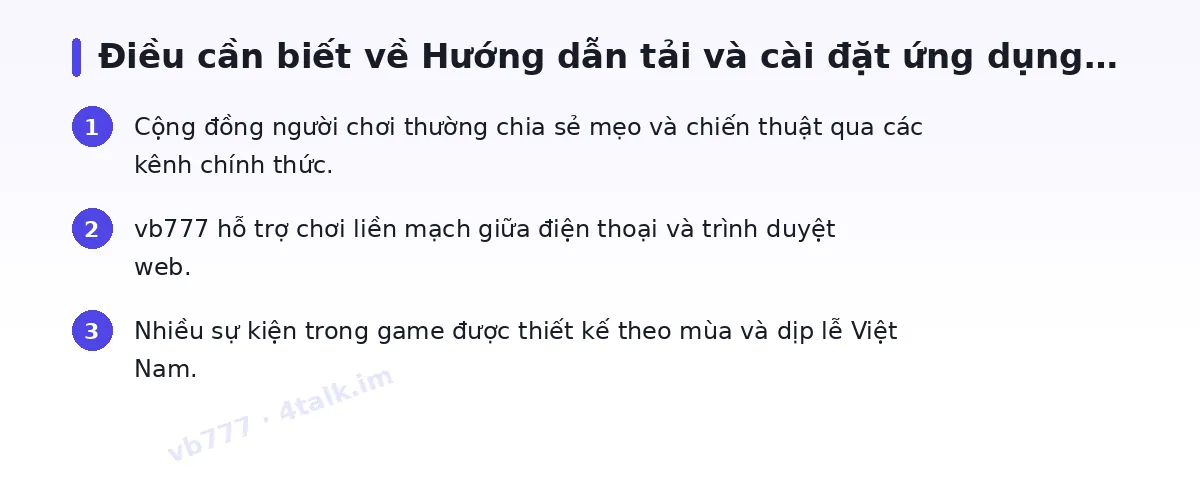 Điều cần biết về Hướng dẫn tải và cài đặt ứng dụng…

1 Cộng đồng người chơi thường chia sẻ mẹo và chiến thuật qua các kênh chính thức.

2 vb777 hỗ trợ chơi liền mạch giữa điện thoại và trình duyệt web.

3 Nhiều sự kiện trong game được thiết kế theo mùa và dịp lễ Việt Nam.

vb777 · 4talk.im