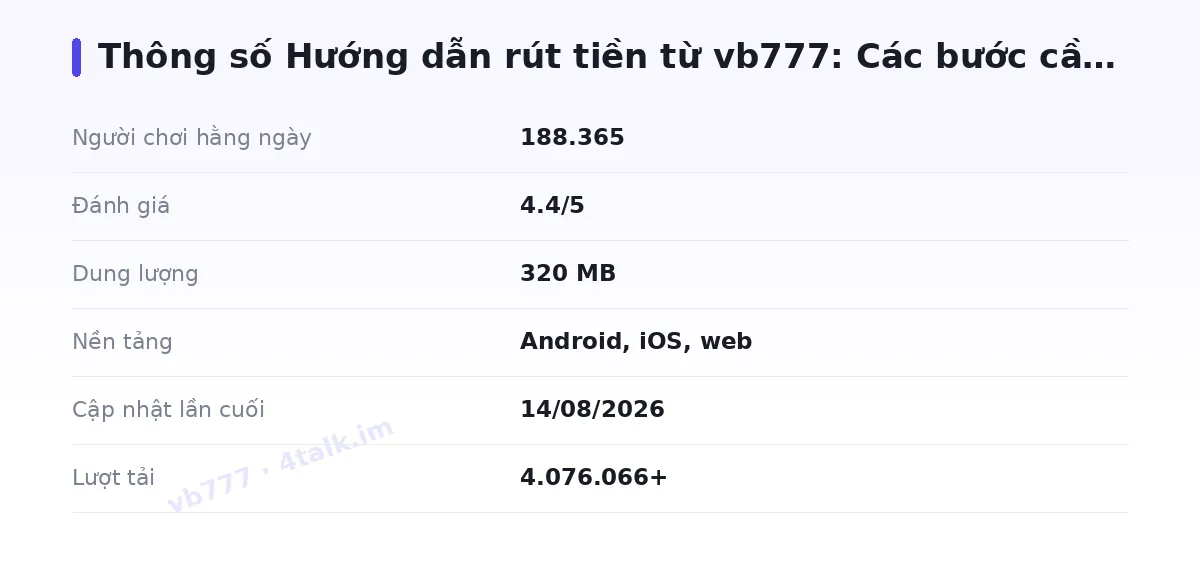 Thông số Hướng dẫn rút tiền từ vb777: Các bước cầ…

Người chơi hằng ngày
188.365

Đánh giá
4.4/5

Dung lượng
320 MB

Nền tảng
Android, iOS, web

Cập nhật lần cuối
14/08/2026

Lượt tải
4.076.066+

vb777 · 4talk.im