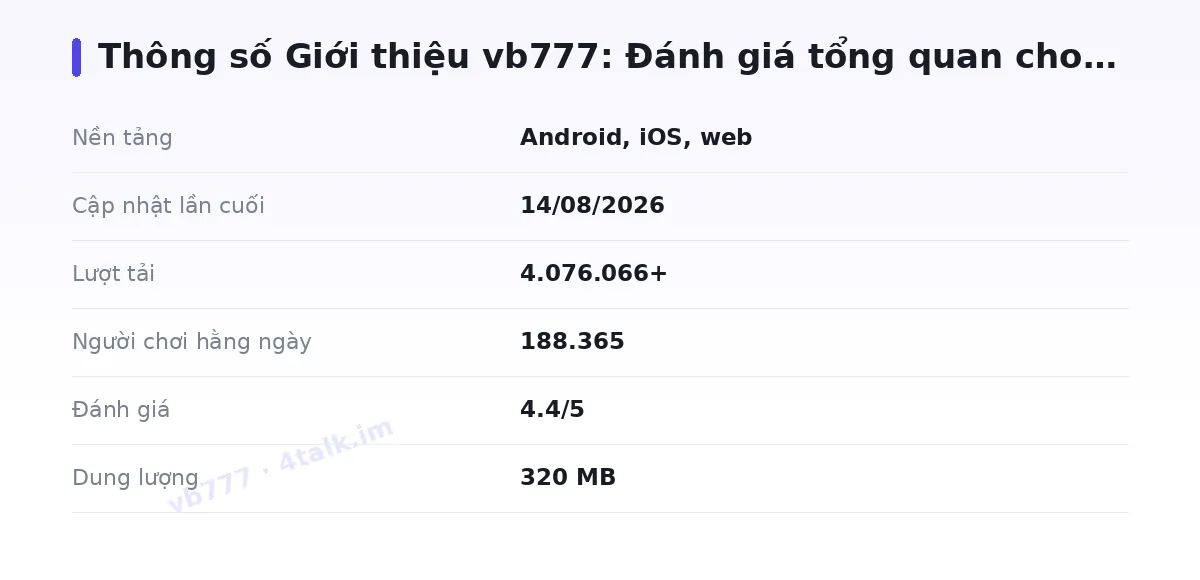 Thông số Giới thiệu vb777: Đánh giá tổng quan cho…

Nền tảng
Android, iOS, web

Cập nhật lần cuối
14/08/2026

Lượt tải
4.076.066+

Người chơi hằng ngày
188.365

Đánh giá
4.4/5

Dung lượng
320 MB

vb777 · 4talk.im