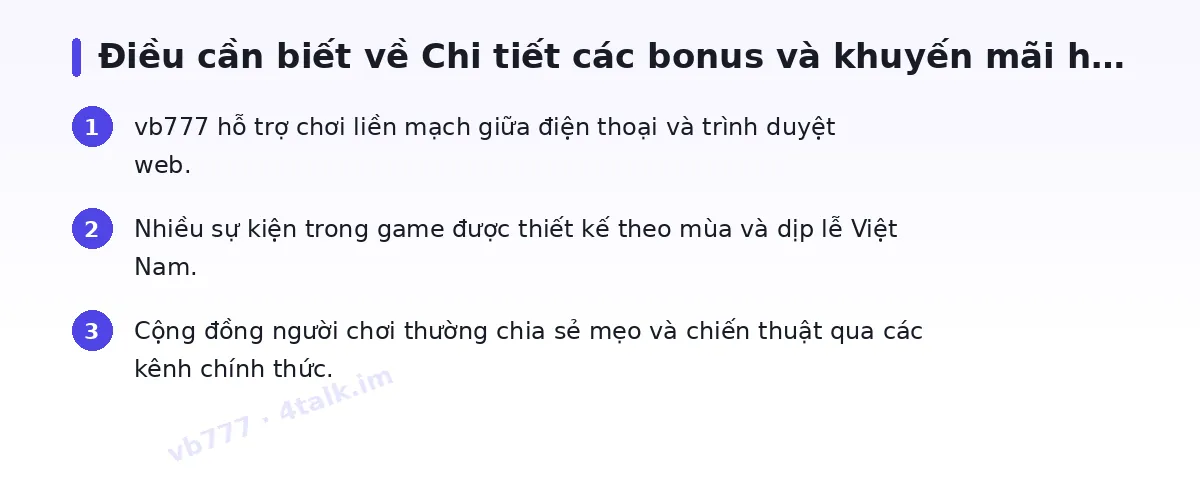 Điều cần biết về Chi tiết các bonus và khuyến mãi h…

1 vb777 hỗ trợ chơi liền mạch giữa điện thoại và trình duyệt web.

2 Nhiều sự kiện trong game được thiết kế theo mùa và dịp lễ Việt Nam.

3 Cộng đồng người chơi thường chia sẻ mẹo và chiến thuật qua các kênh chính thức.

vb777 · 4talk.im